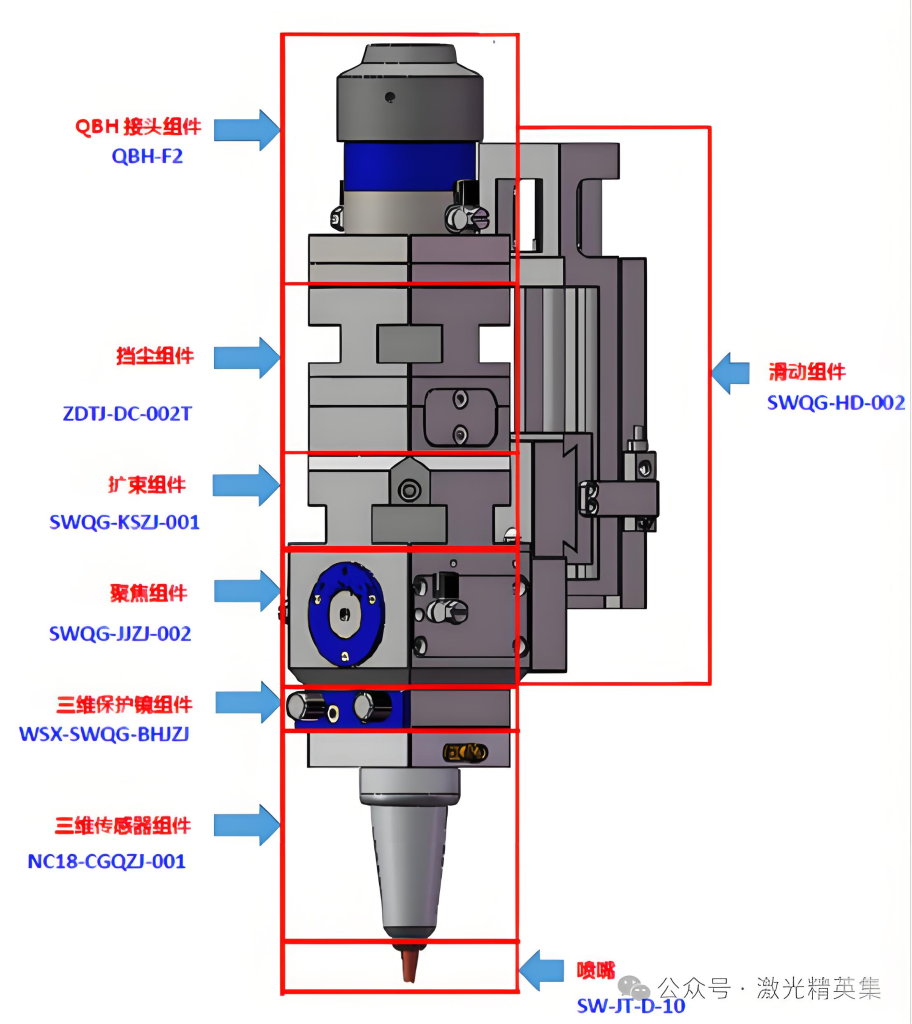 QBH 接头组件
QBH-F2

挡尘组件
ZDTJ-DC-002T

扩束组件
SWQG-KSZJ-001

聚焦组件
SWQG-JJZJ-002

三维保护镜组件
WSX-SWQG-BHJZJ

三维传感器组件
NC18-CGQZJ-001

滑动组件
SWQG-HD-002

喷嘴
SW-JT-D-10

公众号 · 激光精英集